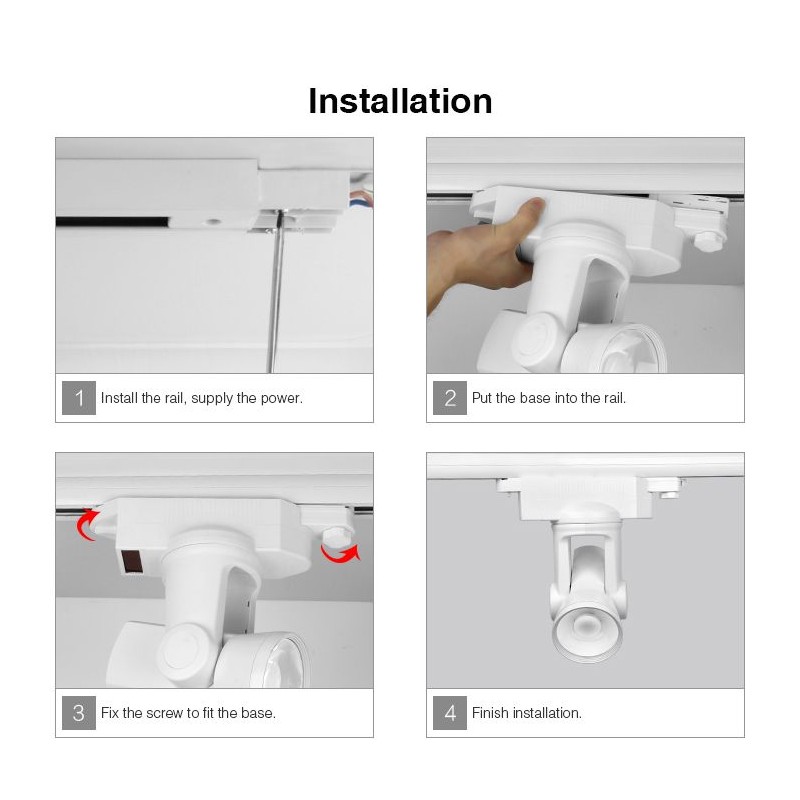 Installation

1 Install the rail, supply the power.

2 Put the base into the rail.

3 Fix the screw to fit the base.

4 Finish installation.